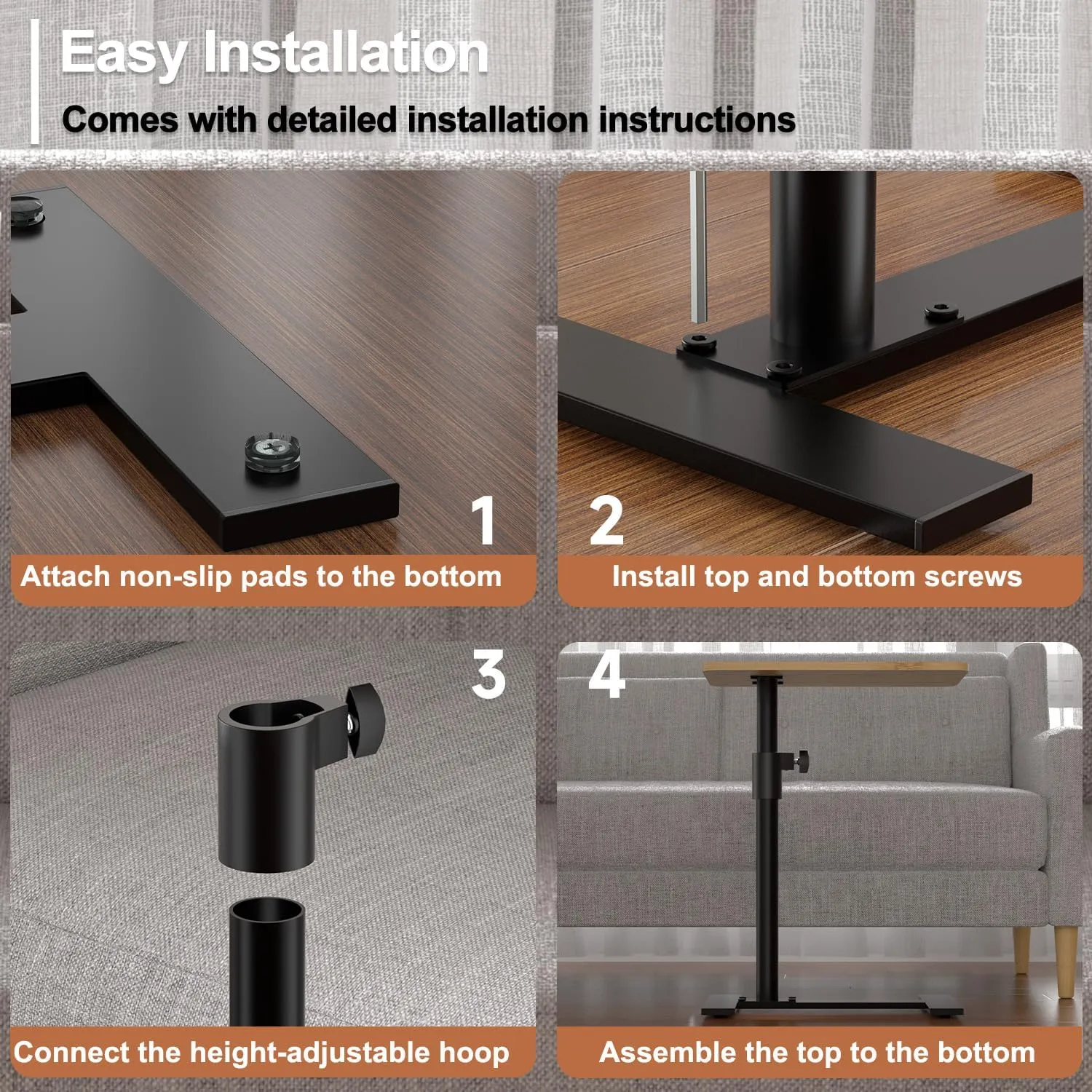 Easy Installation

Comes with detailed installation instructions

1

Attach non-slip pads to the bottom

2

Install top and bottom screws

3

Connect the height-adjustable hoop

4

Assemble the top to the bottom