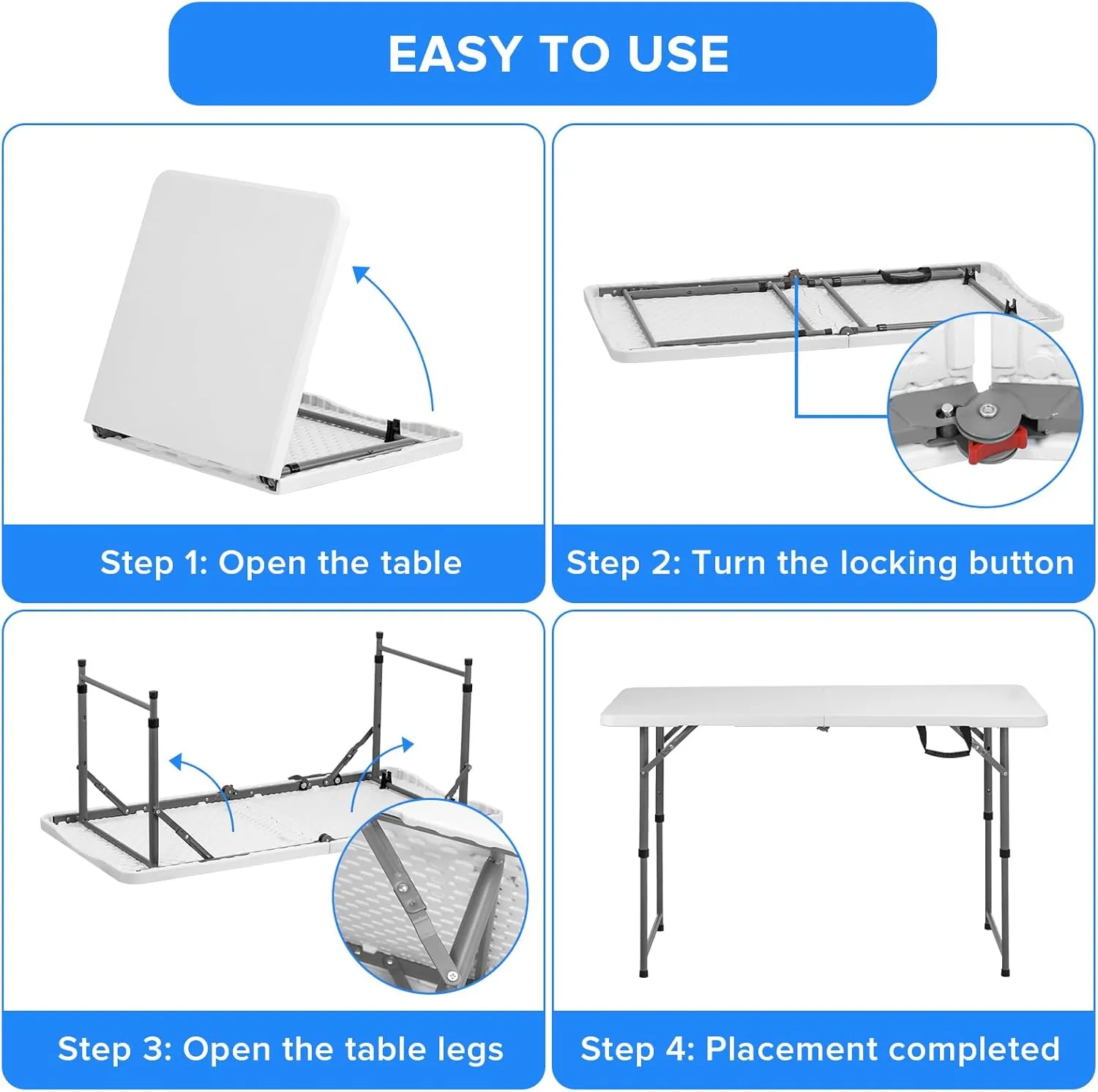 EASY TO USE

Step 1: Open the table

Step 2: Turn the locking button

Step 3: Open the table legs

Step 4: Placement completed