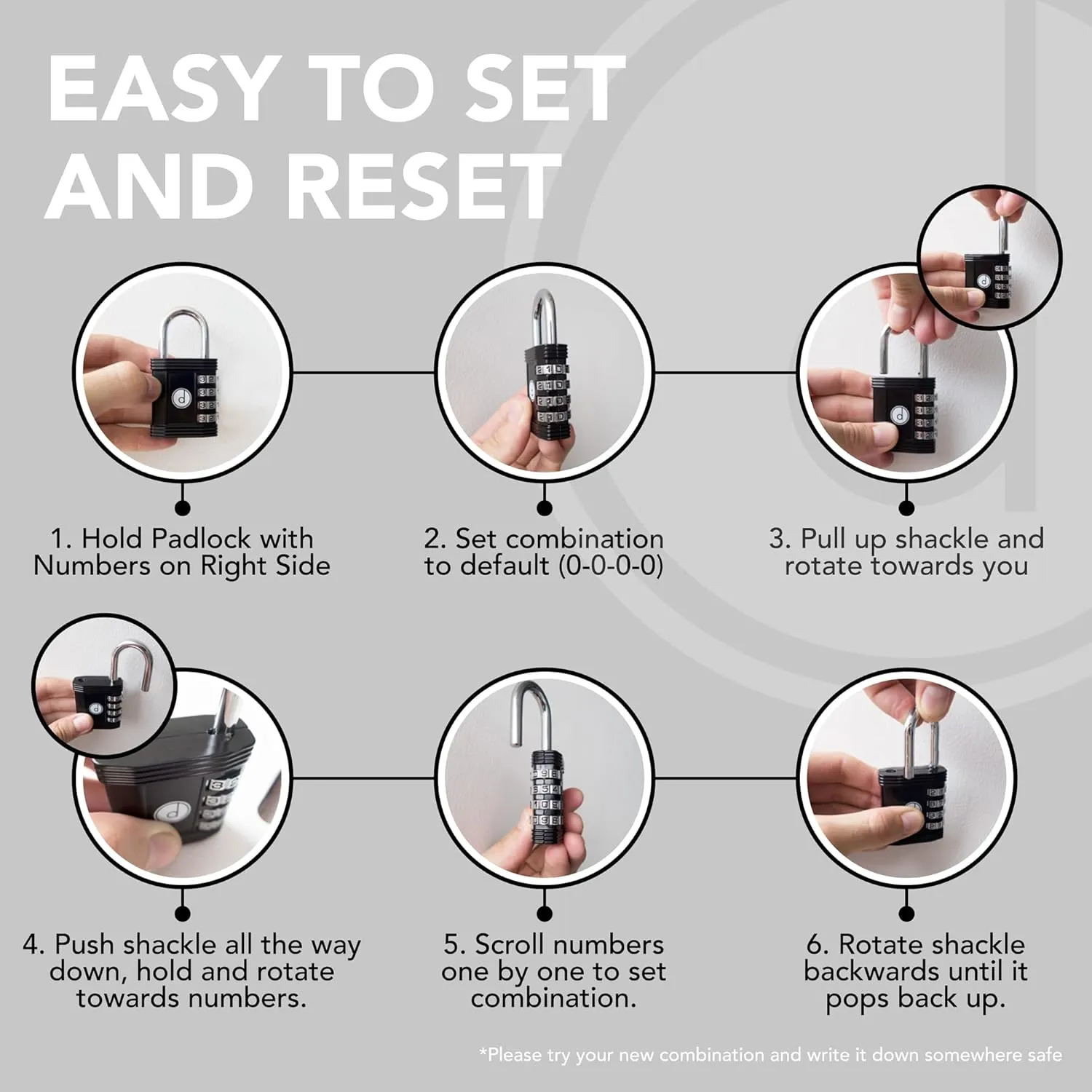 EASY TO SET AND RESET

1. Hold Padlock with Numbers on Right Side

2. Set combination to default (0-0-0-0)

3. Pull up shackle and rotate towards you

4. Push shackle all the way down, hold and rotate towards numbers.

5. Scroll numbers one by one to set combination.

6. Rotate shackle backwards until it pops back up.

*Please try your new combination and write it down somewhere safe