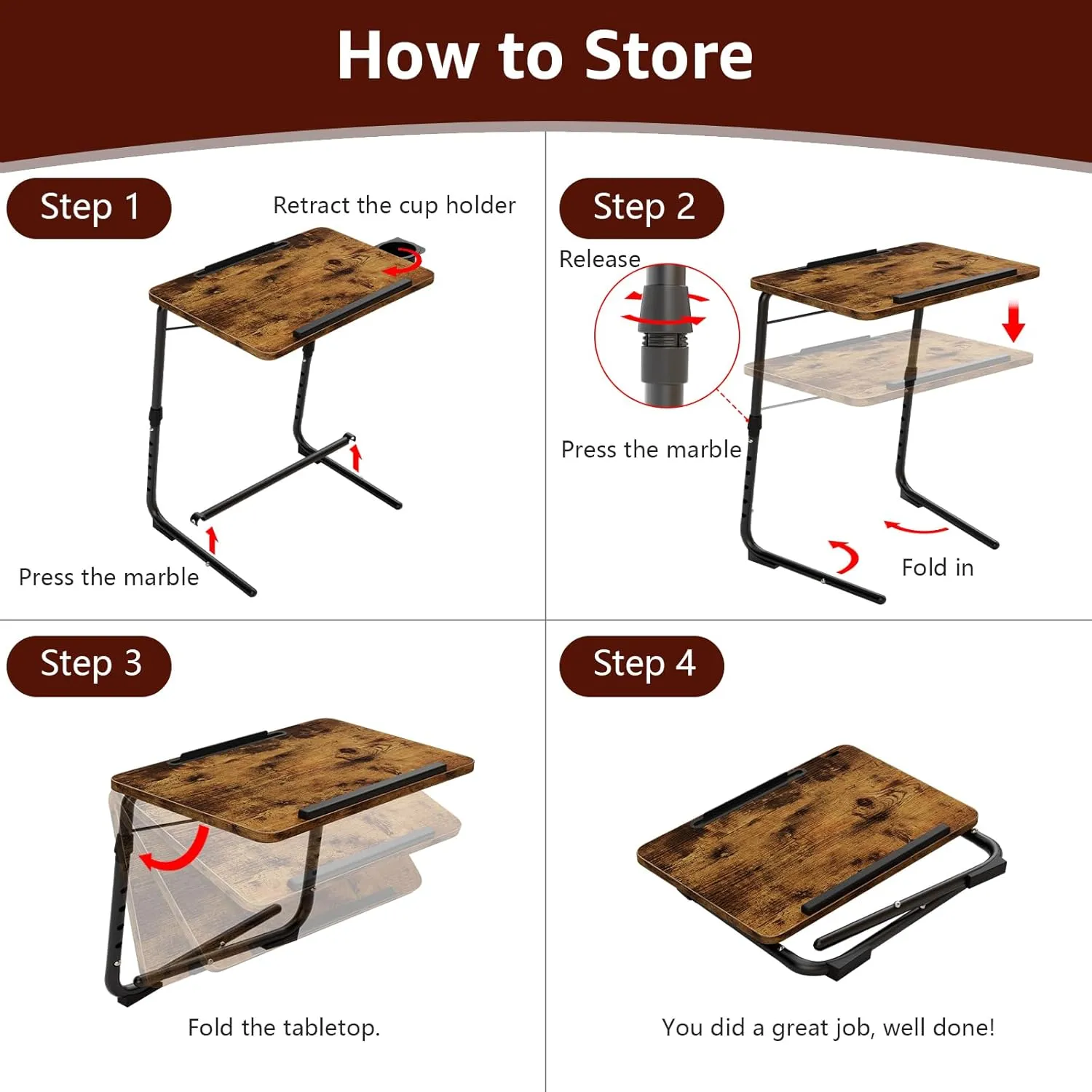 How to Store

Step 1

Retract the cup holder

Press the marble

Step 2

Release

Press the marble

Fold in

Step 3

Fold the tabletop.

Step 4

You did a great job, well done!