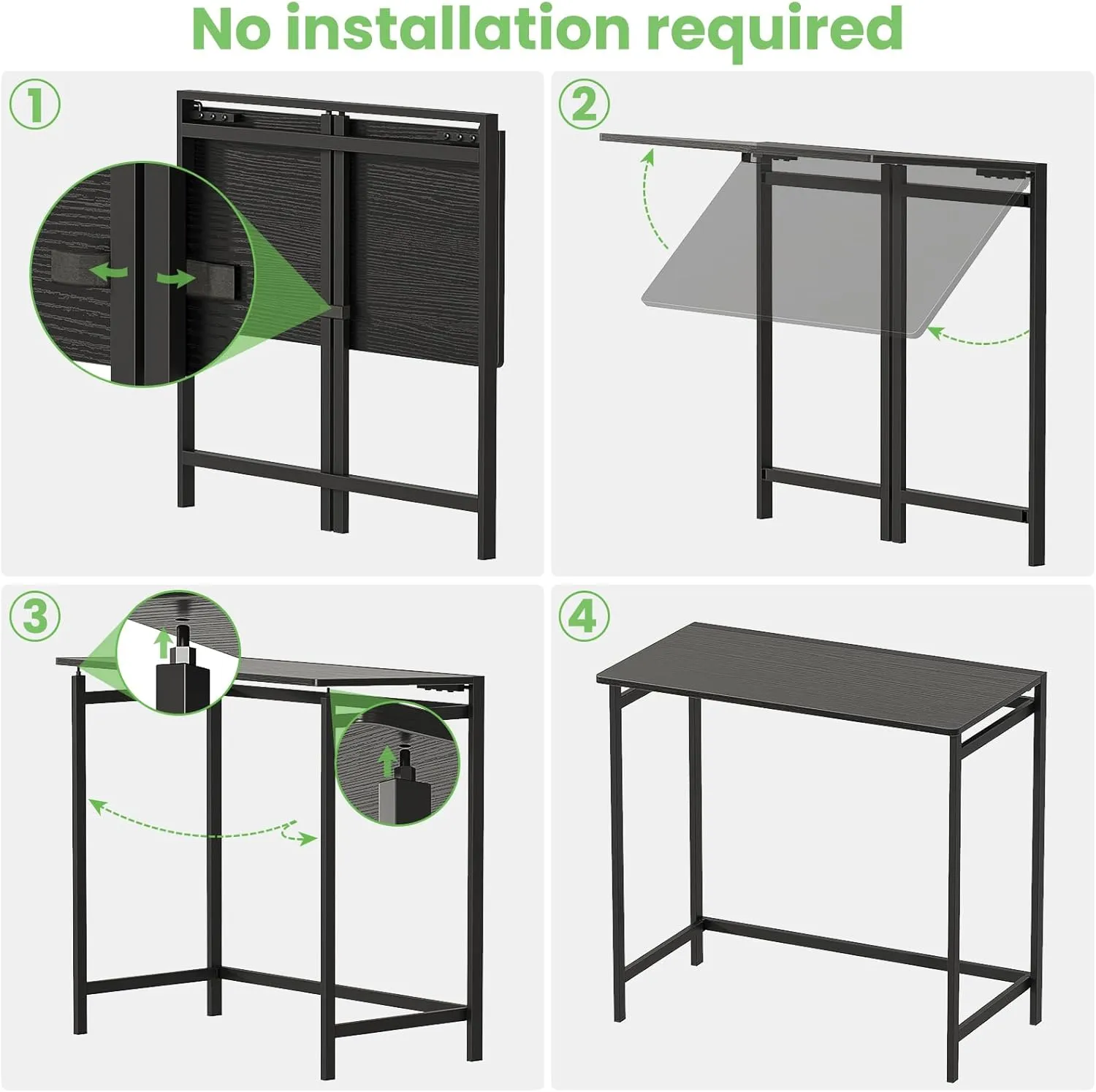 No installation required

1

2

3

4