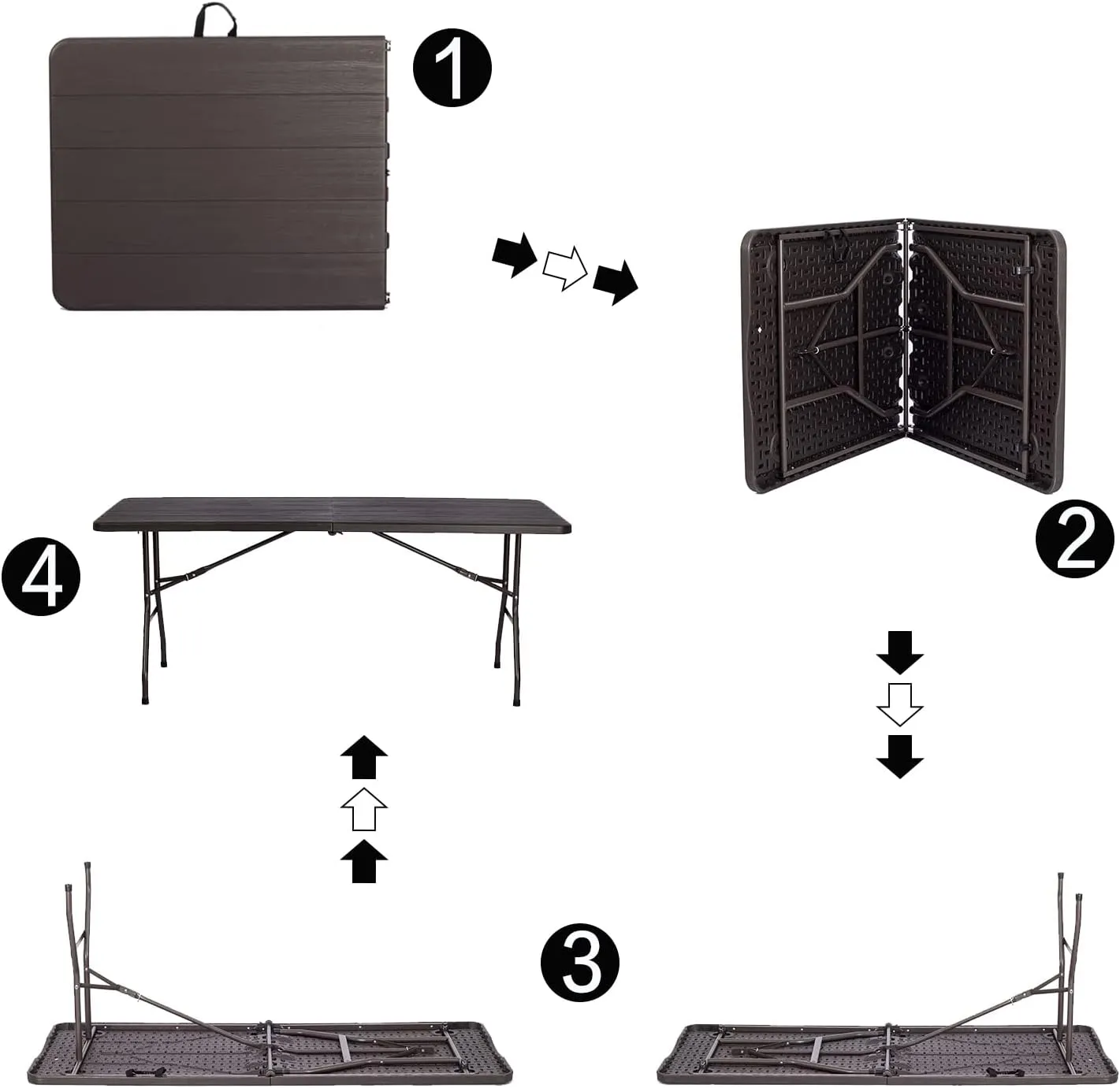 1

2

4

3